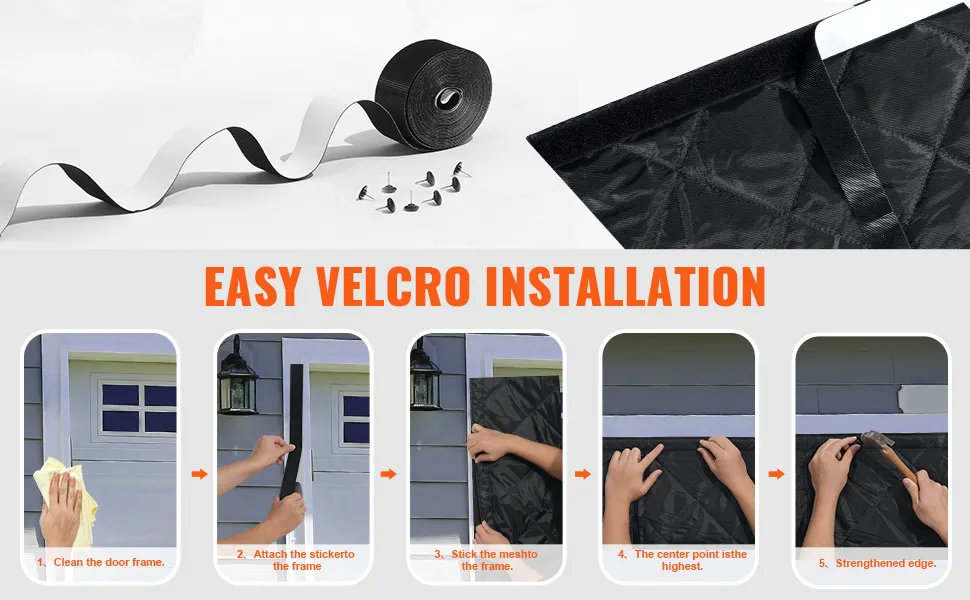 EASY VELCRO INSTALLATION

1、Clean the door frame.

2、Attach the stickerto the frame

3、Stick the meshto the frame.

4、The center point isthe highest.

5、Strengthened edge.