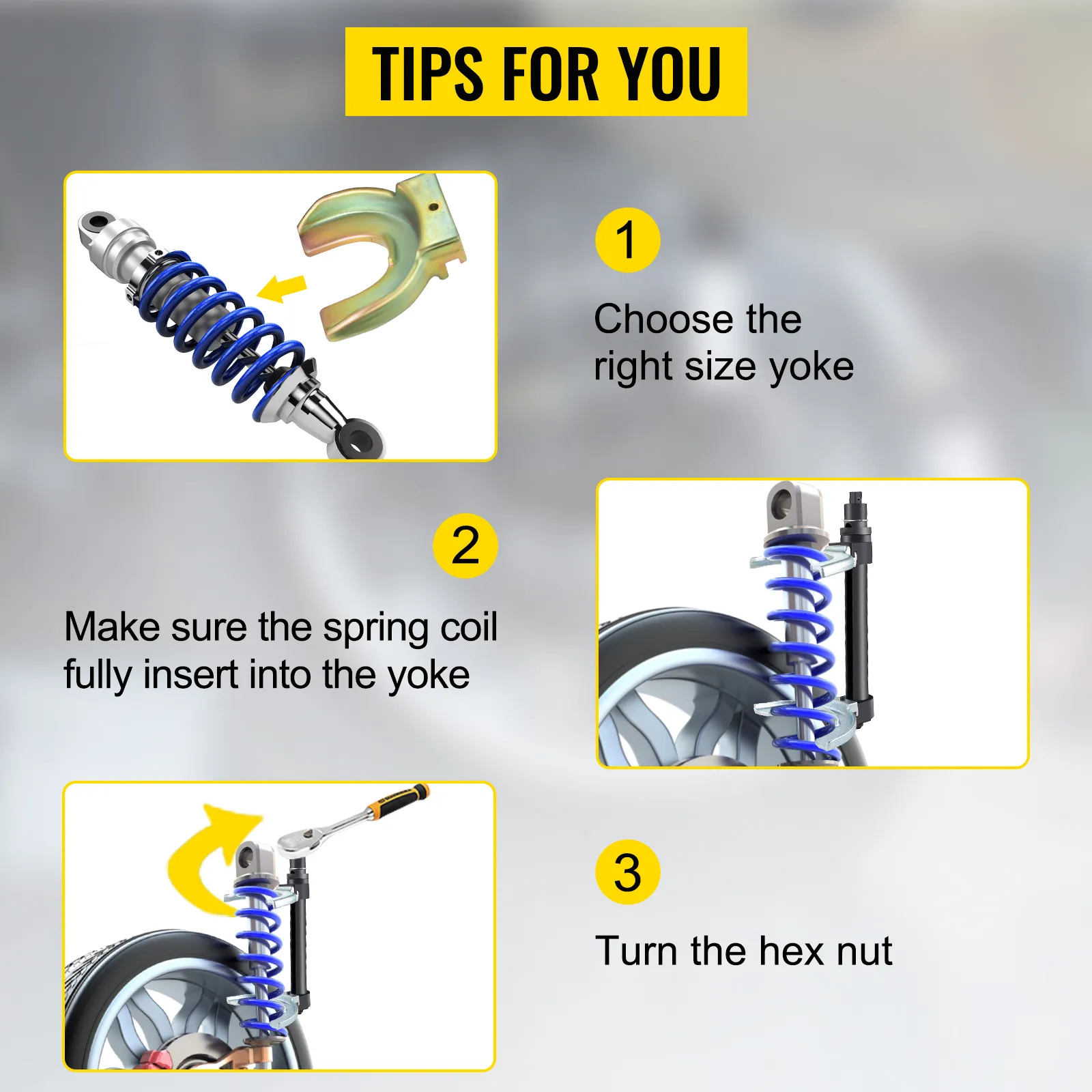 TIPS FOR YOU

1

Choose the right size yoke

2

Make sure the spring coil fully insert into the yoke

3

Turn the hex nut