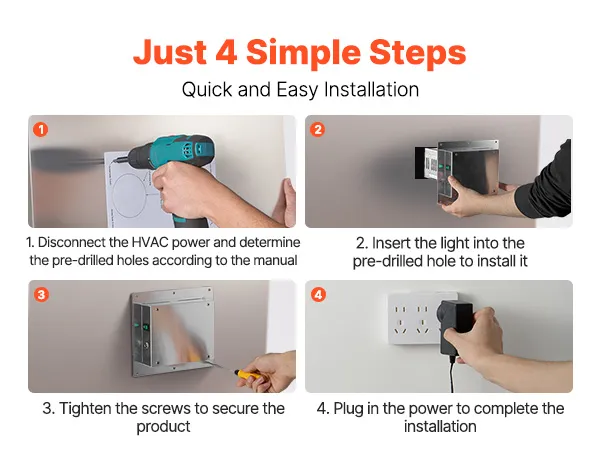 Just 4 Simple Steps

Quick and Easy Installation

1

1. Disconnect the HVAC power and determine the pre-drilled holes according to the manual

2

2. Insert the light into the pre-drilled hole to install it

3

3. Tighten the screws to secure the product

4

4. Plug in the power to complete the installation