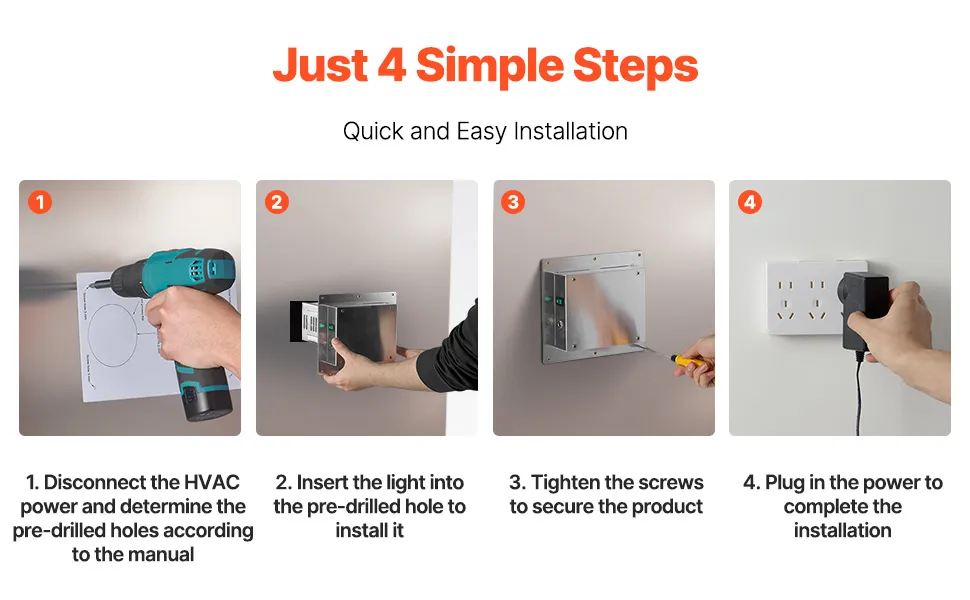 Just 4 Simple Steps

Quick and Easy Installation

1

2

3

4

1. Disconnect the HVAC power and determine the pre-drilled holes according to the manual

2. Insert the light into the pre-drilled hole to install it

3. Tighten the screws to secure the product

4. Plug in the power to complete the installation