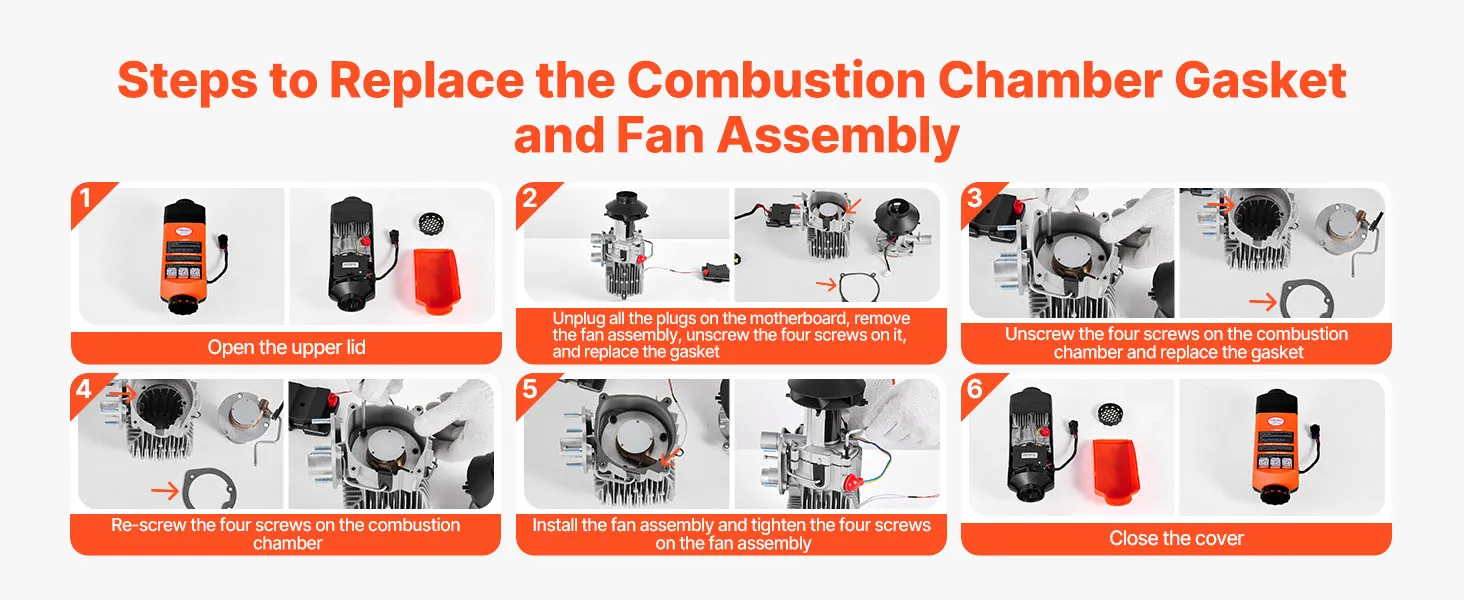 Steps to Replace the Combustion Chamber Gasket and Fan Assembly

1

Open the upper lid

2

Unplug all the plugs on the motherboard, remove the fan assembly, unscrew the four screws on it, and replace the gasket

3

Unscrew the four screws on the combustion chamber and replace the gasket

4

Re-screw the four screws on the combustion chamber

5

Install the fan assembly and tighten the four screws on the fan assembly

6

Close the cover