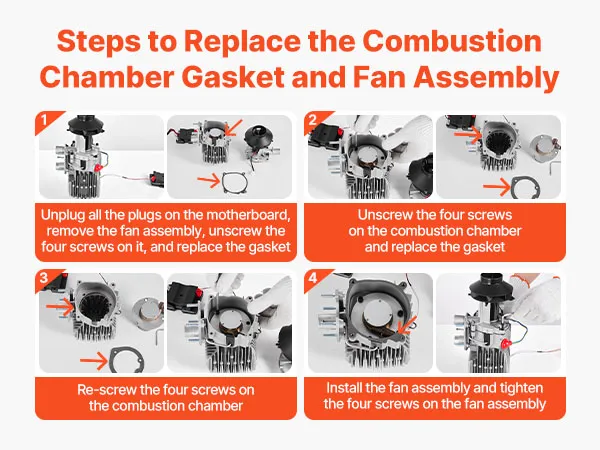 Steps to Replace the Combustion Chamber Gasket and Fan Assembly

1

Unplug all the plugs on the motherboard, remove the fan assembly, unscrew the four screws on it, and replace the gasket

2

Unscrew the four screws on the combustion chamber and replace the gasket

3

Re-screw the four screws on the combustion chamber

4

Install the fan assembly and tighten the four screws on the fan assembly