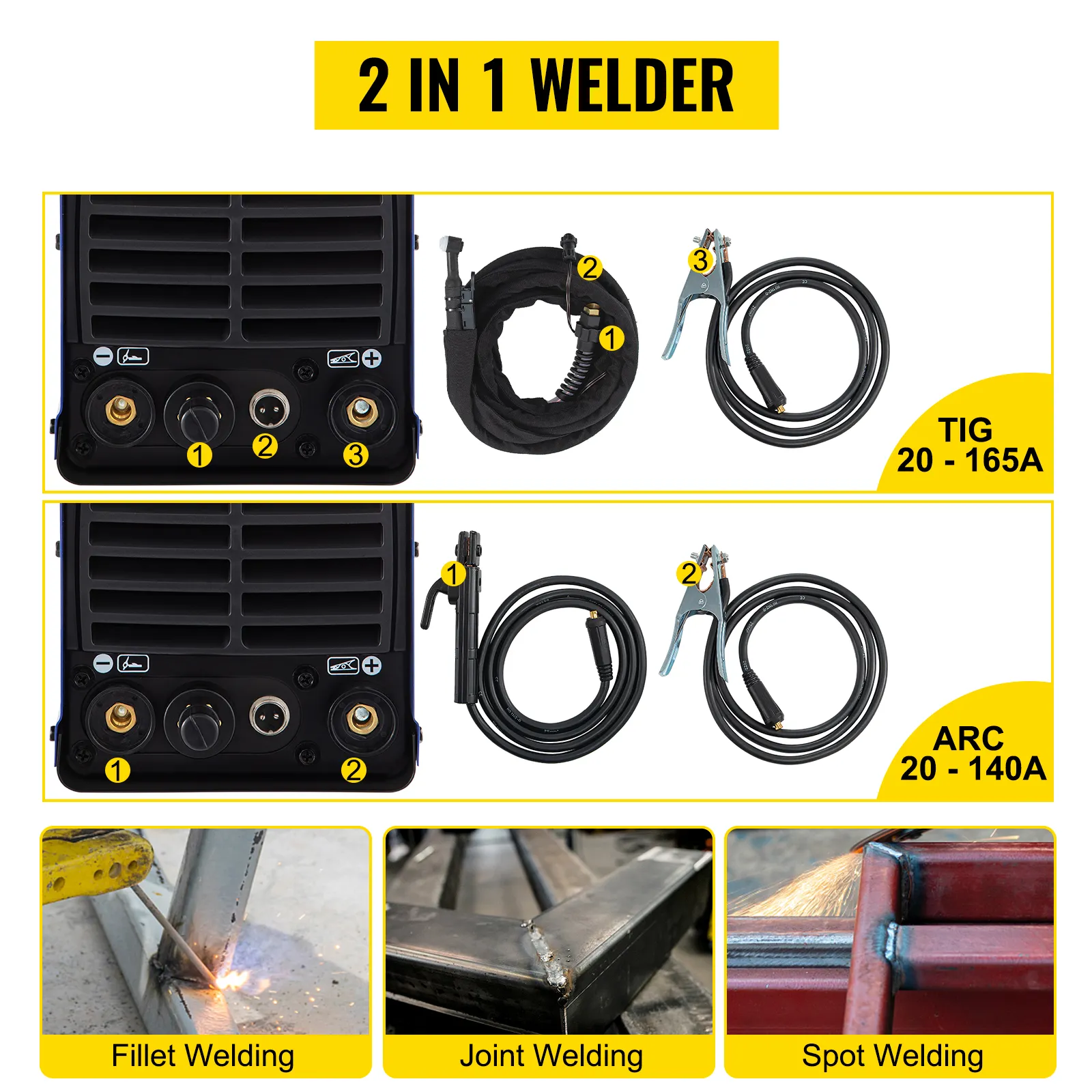 2 IN 1 WELDER

1 2 3

2 1

3

TIG
20 - 165A

1

2

1 2

ARC
20 - 140A

Fillet Welding

Joint Welding

Spot Welding