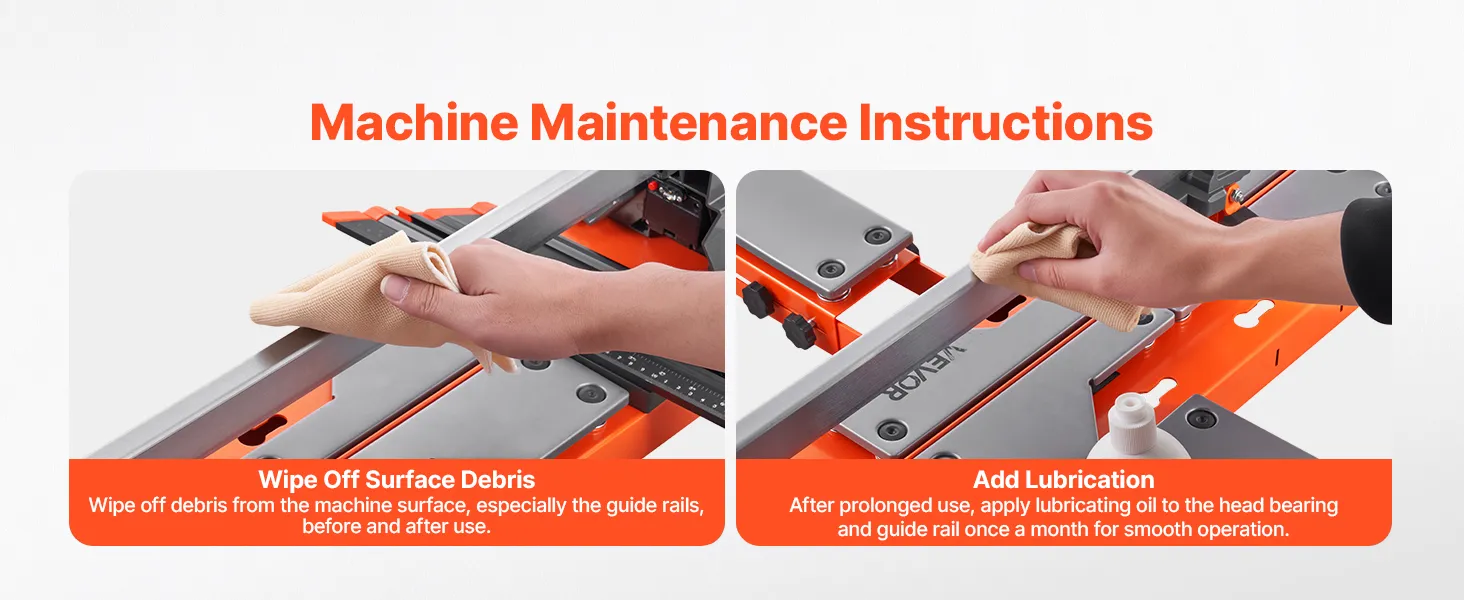 Machine Maintenance Instructions

VEVOR

Wipe Off Surface Debris
Wipe off debris from the machine surface, especially the guide rails, before and after use.

Add Lubrication
After prolonged use, apply lubricating oil to the head bearing and guide rail once a month for smooth operation.