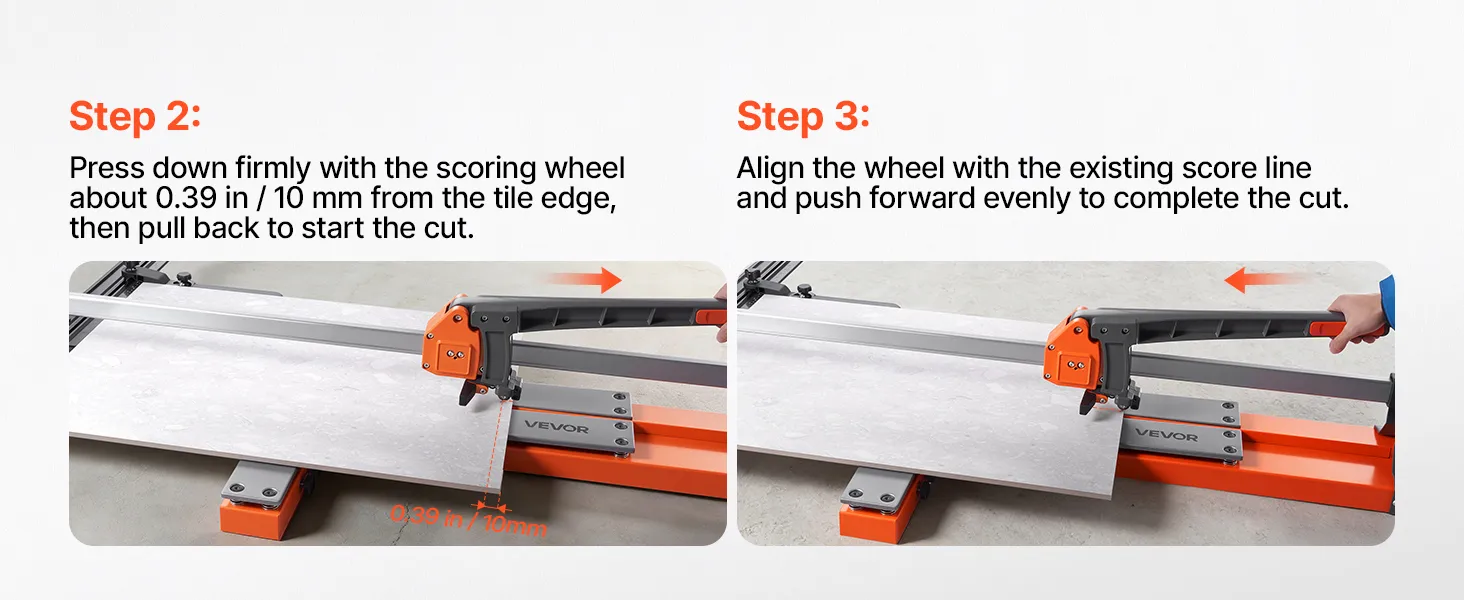 Step 2:

Press down firmly with the scoring wheel about 0.39 in / 10 mm from the tile edge, then pull back to start the cut.

VEVOR

0.39 in / 10mm

Step 3:

Align the wheel with the existing score line and push forward evenly to complete the cut.

VEVOR