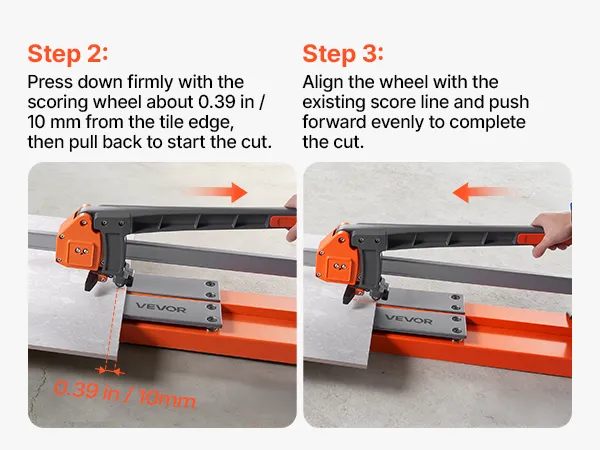 Step 2:
Press down firmly with the scoring wheel about 0.39 in / 10 mm from the tile edge, then pull back to start the cut.

VEVOR

0.39 in / 10mm

Step 3:
Align the wheel with the existing score line and push forward evenly to complete the cut.

VEVOR