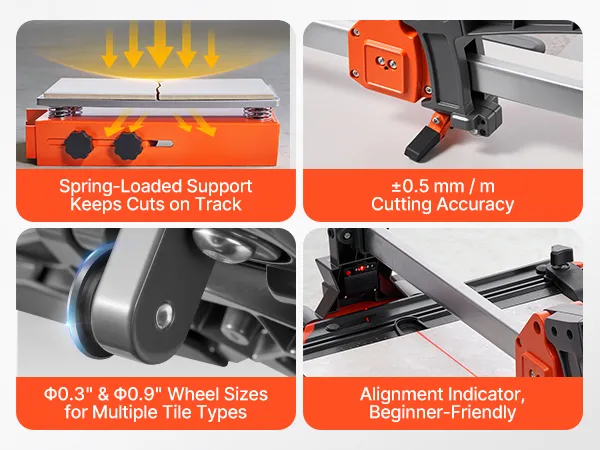 Spring-Loaded Support
Keeps Cuts on Track

±0.5 mm / m
Cutting Accuracy

Φ0.3" & Φ0.9" Wheel Sizes
for Multiple Tile Types

Alignment Indicator,
Beginner-Friendly