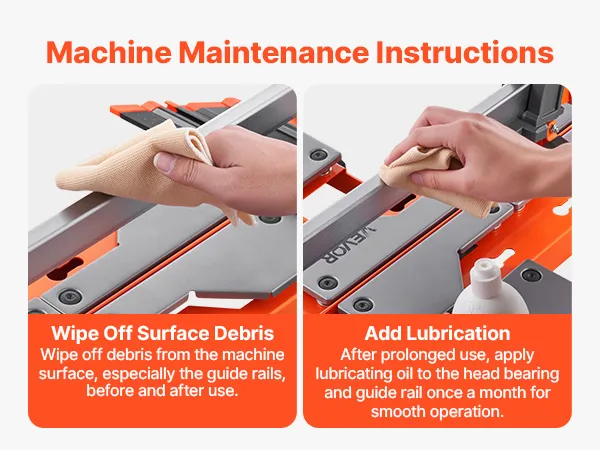 Machine Maintenance Instructions

VEVOR

Wipe Off Surface Debris
Wipe off debris from the machine surface, especially the guide rails, before and after use.

Add Lubrication
After prolonged use, apply lubricating oil to the head bearing and guide rail once a month for smooth operation.