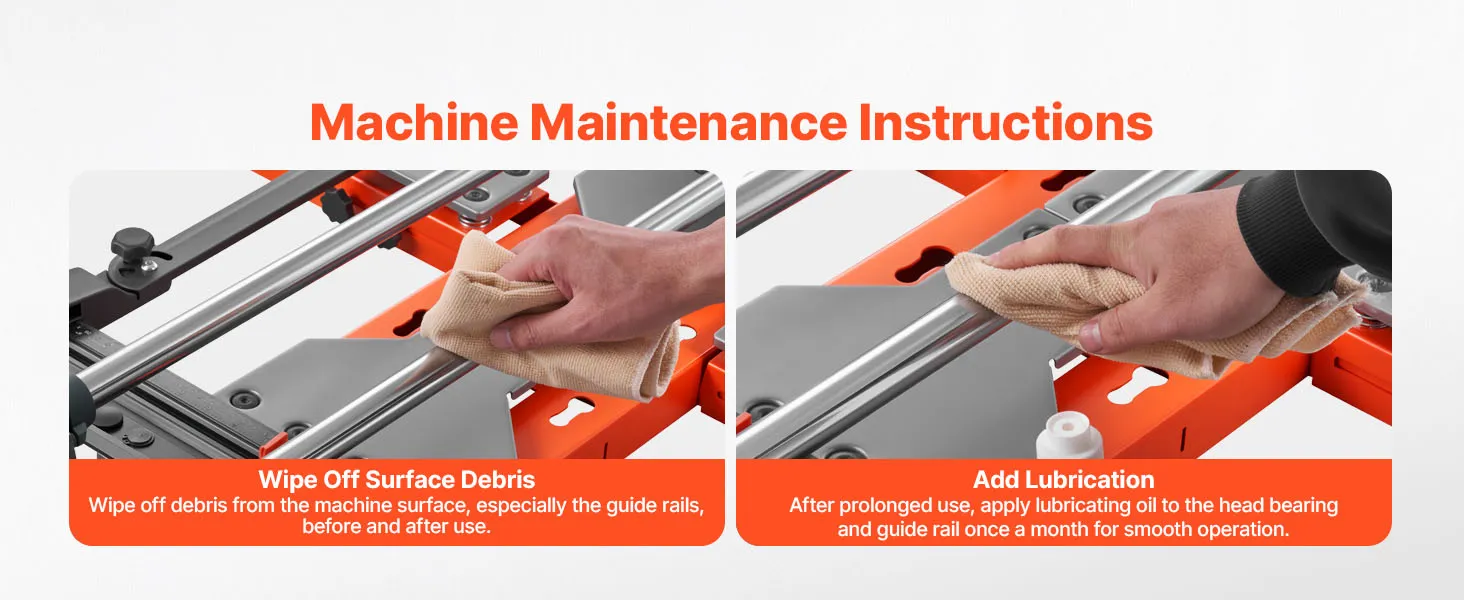 Machine Maintenance Instructions

Wipe Off Surface Debris
Wipe off debris from the machine surface, especially the guide rails, before and after use.

Add Lubrication
After prolonged use, apply lubricating oil to the head bearing and guide rail once a month for smooth operation.