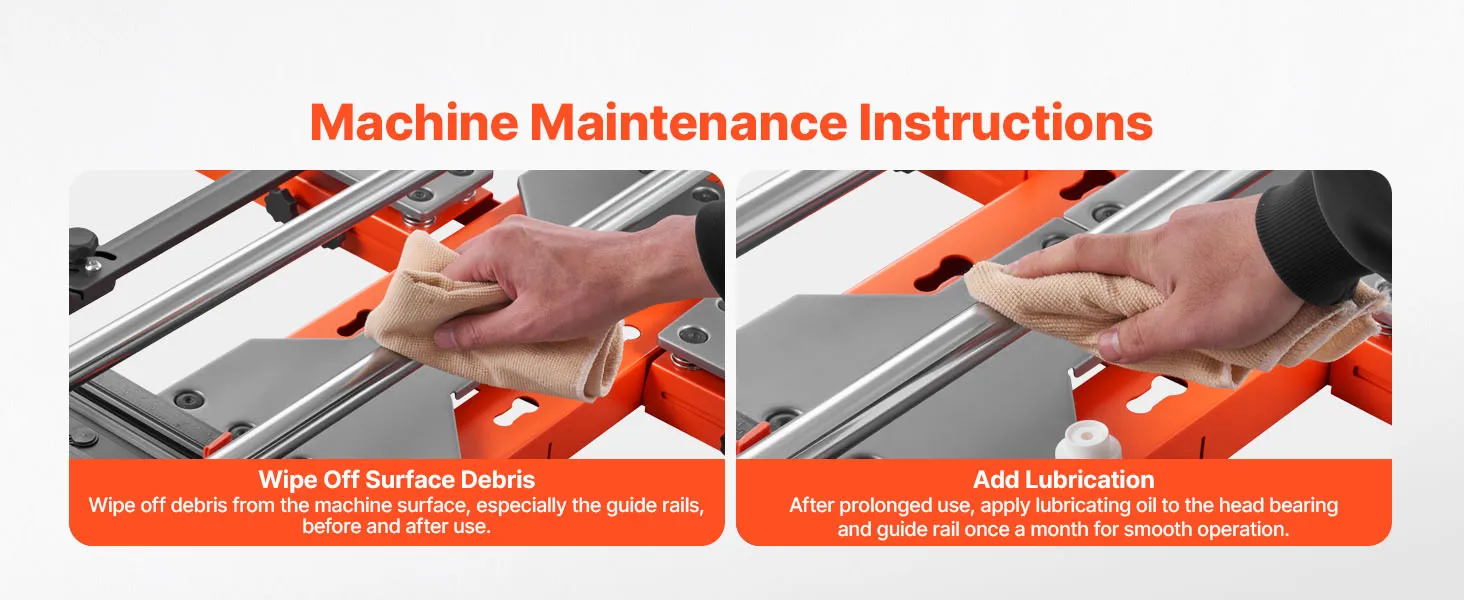 Machine Maintenance Instructions

Wipe Off Surface Debris
Wipe off debris from the machine surface, especially the guide rails, before and after use.

Add Lubrication
After prolonged use, apply lubricating oil to the head bearing and guide rail once a month for smooth operation.