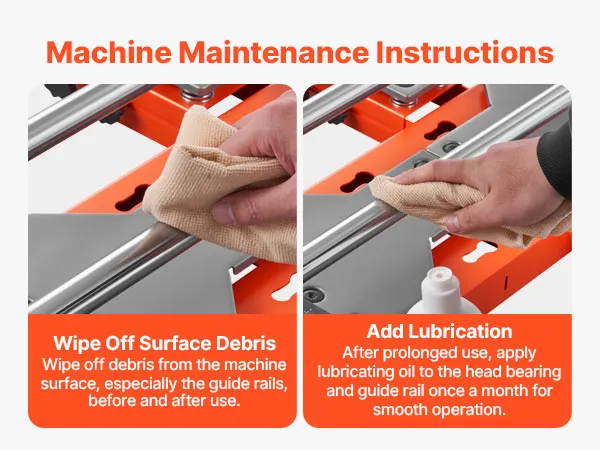 Machine Maintenance Instructions

Wipe Off Surface Debris
Wipe off debris from the machine surface, especially the guide rails, before and after use.

Add Lubrication
After prolonged use, apply lubricating oil to the head bearing and guide rail once a month for smooth operation.