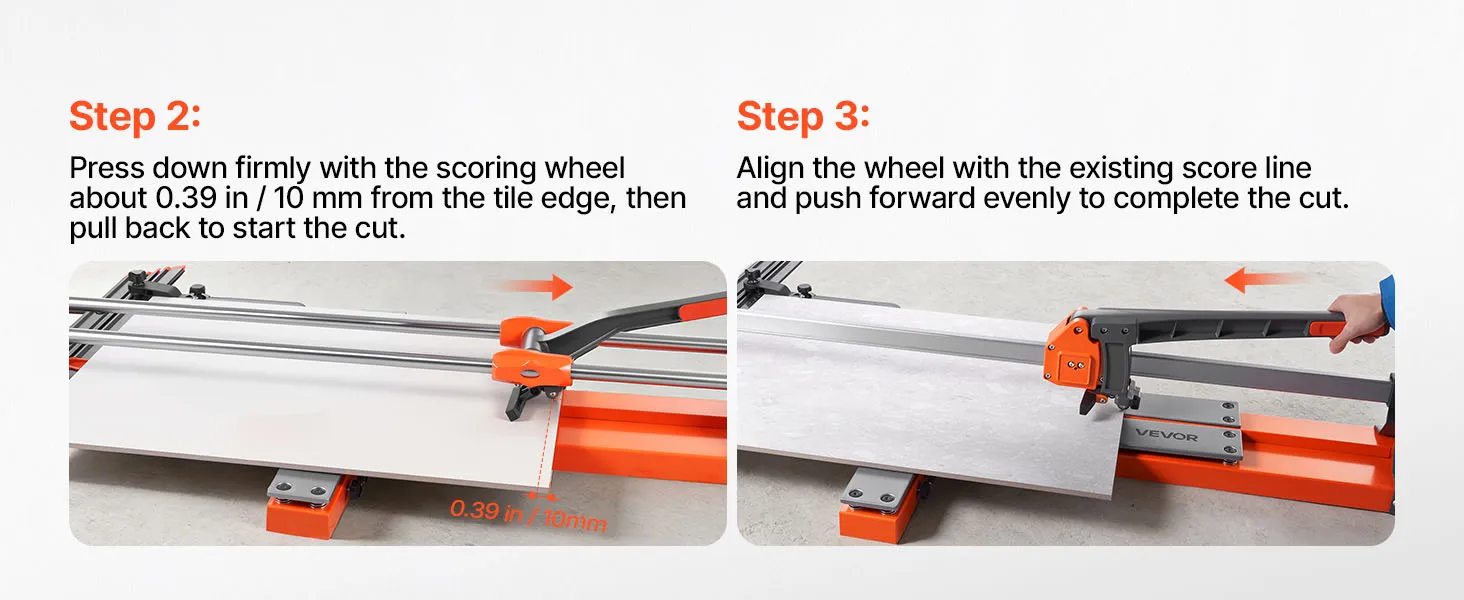 Step 2:

Press down firmly with the scoring wheel about 0.39 in / 10 mm from the tile edge, then pull back to start the cut.

0.39 in / 10mm

Step 3:

Align the wheel with the existing score line and push forward evenly to complete the cut.

VEVOR