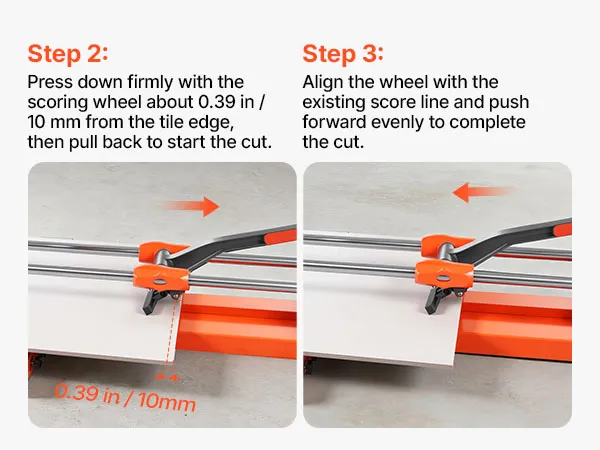 Step 2:
Press down firmly with the scoring wheel about 0.39 in / 10 mm from the tile edge, then pull back to start the cut.

0.39 in / 10mm

Step 3:
Align the wheel with the existing score line and push forward evenly to complete the cut.