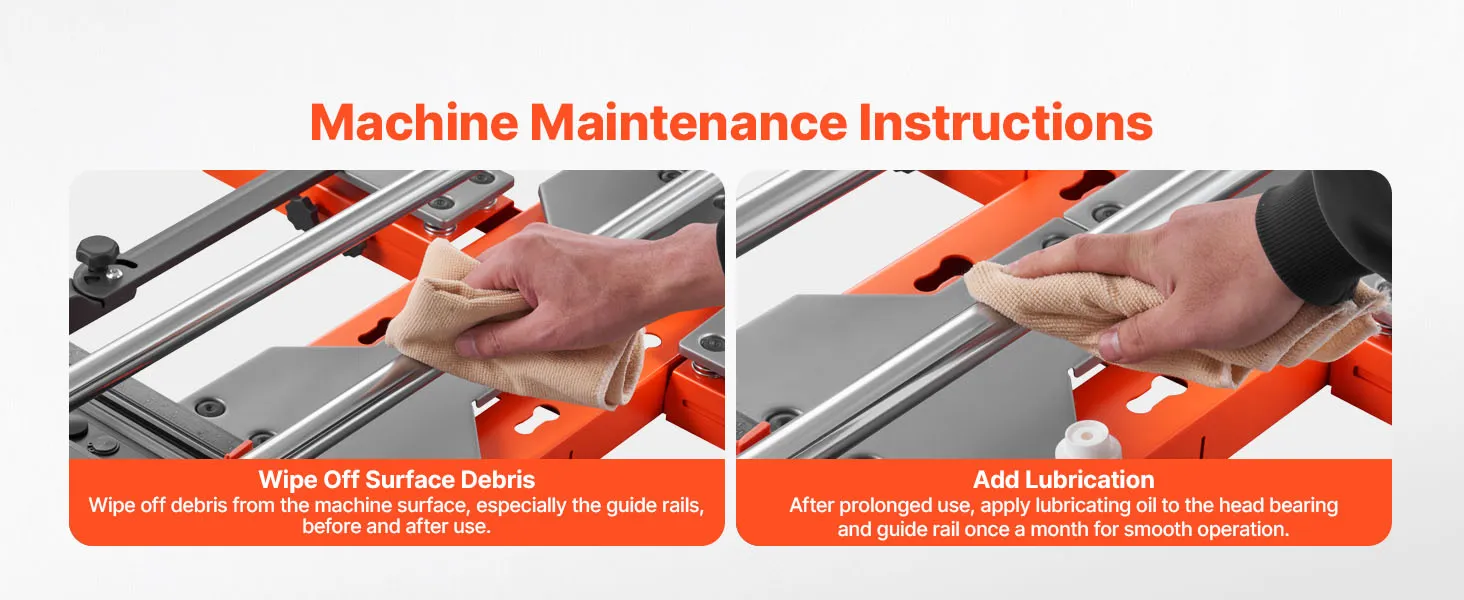 Machine Maintenance Instructions

Wipe Off Surface Debris
Wipe off debris from the machine surface, especially the guide rails, before and after use.

Add Lubrication
After prolonged use, apply lubricating oil to the head bearing and guide rail once a month for smooth operation.