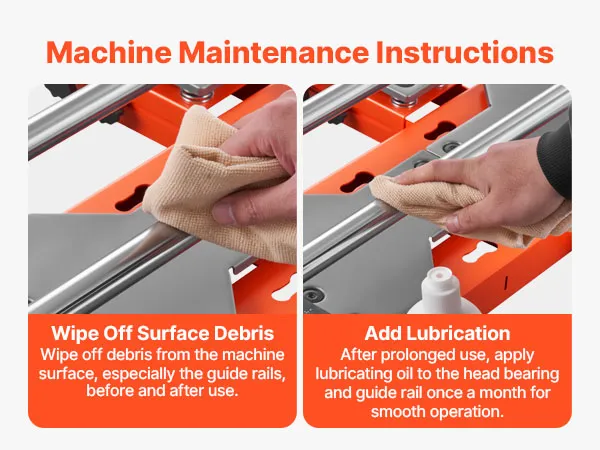 Machine Maintenance Instructions

Wipe Off Surface Debris
Wipe off debris from the machine surface, especially the guide rails, before and after use.

Add Lubrication
After prolonged use, apply lubricating oil to the head bearing and guide rail once a month for smooth operation.