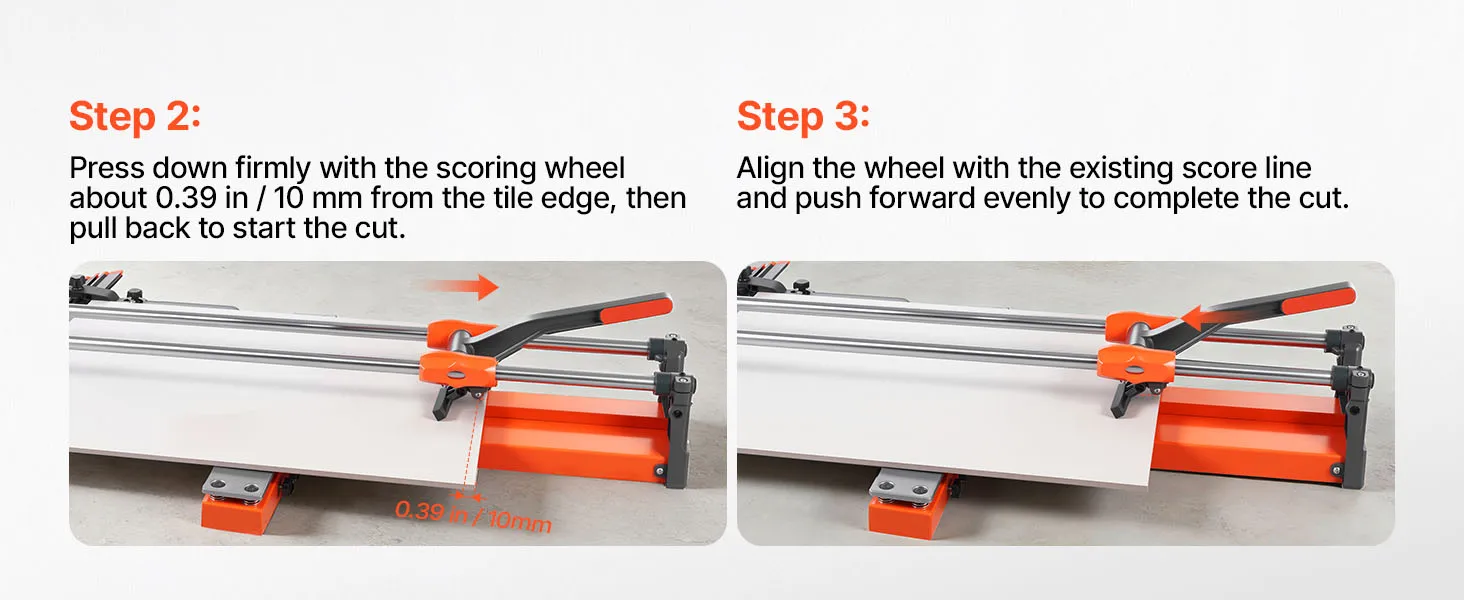 Step 2:

Press down firmly with the scoring wheel about 0.39 in / 10 mm from the tile edge, then pull back to start the cut.

0.39 in / 10mm

Step 3:

Align the wheel with the existing score line and push forward evenly to complete the cut.