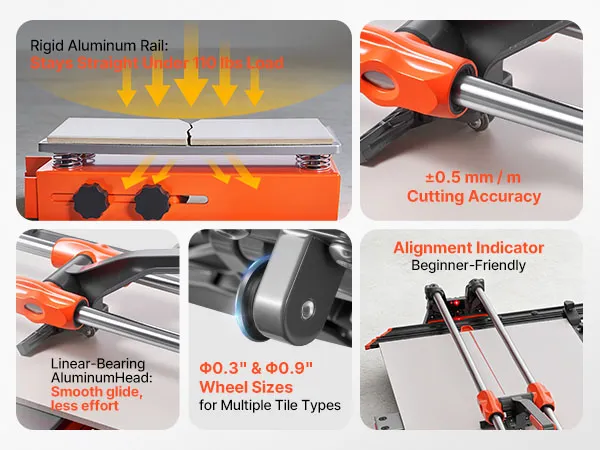 Rigid Aluminum Rail:
Stays Straight Under 110 lbs Load

±0.5 mm / m
Cutting Accuracy

Linear-Bearing AluminumHead:
Smooth glide, less effort

Φ0.3" & Φ0.9"
Wheel Sizes
for Multiple Tile Types

Alignment Indicator
Beginner-Friendly