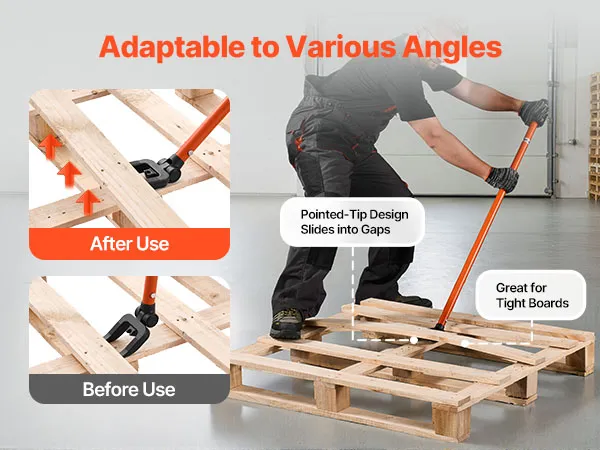 Adaptable to Various Angles

After Use

Before Use

Pointed-Tip Design Slides into Gaps

Great for Tight Boards