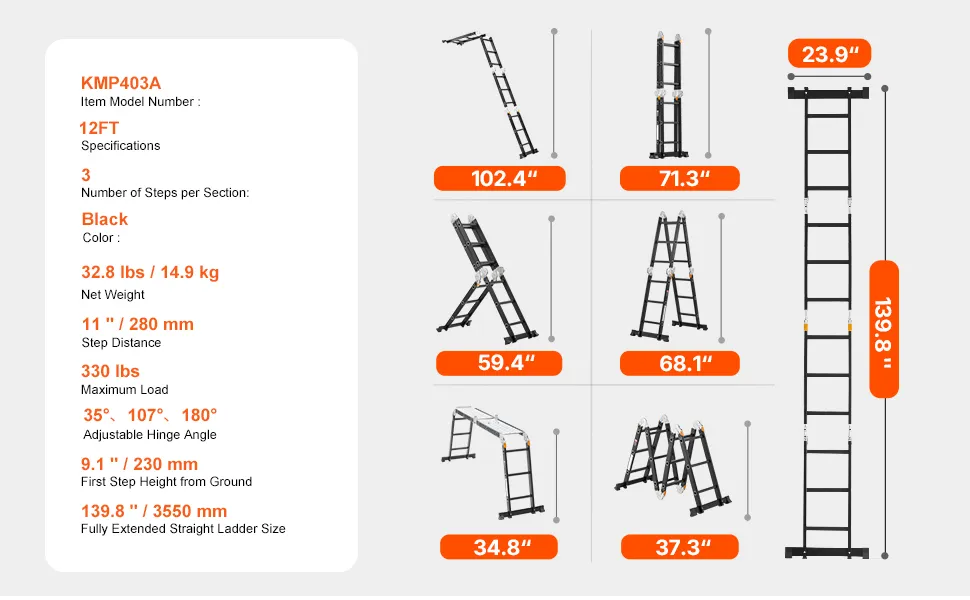 KMP403A
Item Model Number :

12FT
Specifications

3
Number of Steps per Section:

Black
Color :

32.8 lbs / 14.9 kg
Net Weight

11 " / 280 mm
Step Distance

330 lbs
Maximum Load

35°、107°、180°
Adjustable Hinge Angle

9.1 " / 230 mm
First Step Height from Ground

139.8 " / 3550 mm
Fully Extended Straight Ladder Size

102.4"

71.3"

59.4"

68.1"

34.8"

37.3"

23.9"

139.8 "