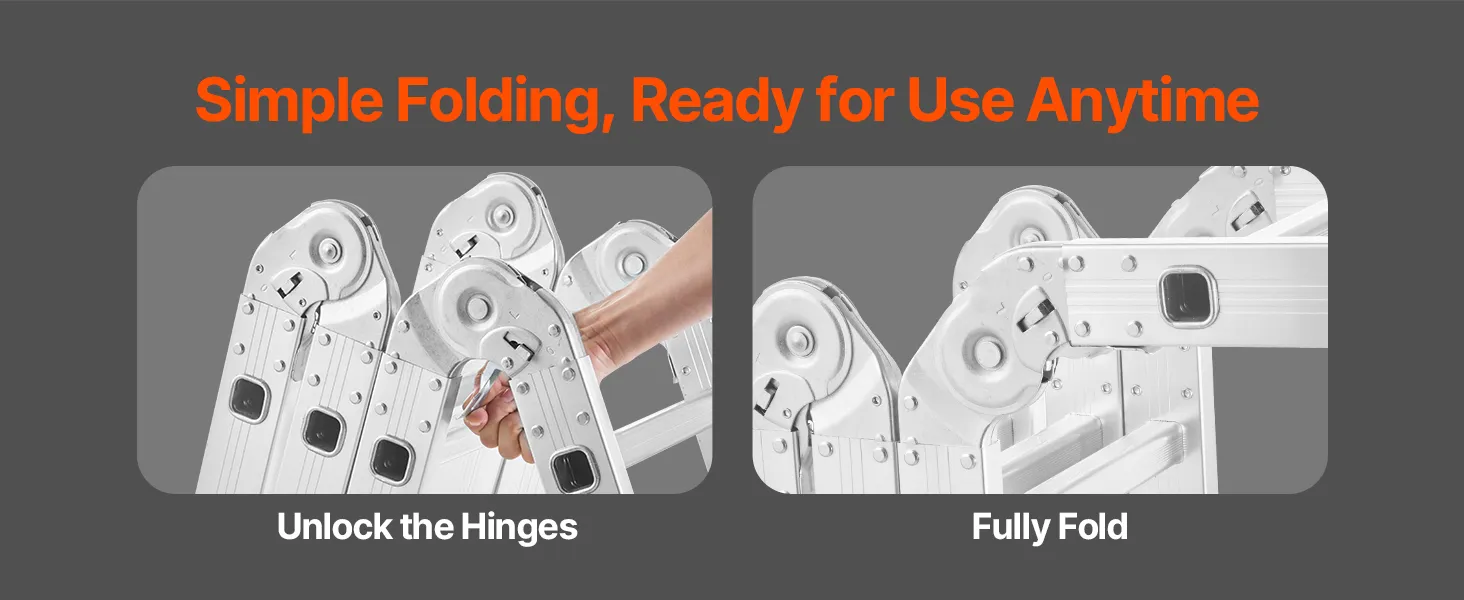 Simple Folding, Ready for Use Anytime

Unlock the Hinges

Fully Fold