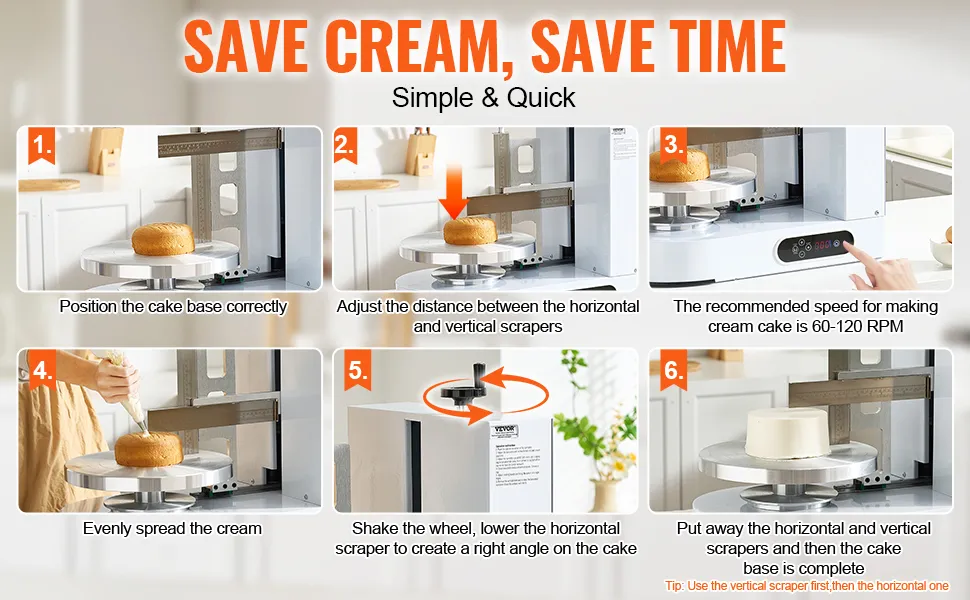 SAVE CREAM, SAVE TIME

Simple & Quick

1.

Position the cake base correctly

2.

VEVOR

Adjust the distance between the horizontal and vertical scrapers

3.

The recommended speed for making cream cake is 60-120 RPM

4.

Evenly spread the cream

5.

VEVOR

Shake the wheel, lower the horizontal scraper to create a right angle on the cake

6.

Put away the horizontal and vertical scrapers and then the cake base is complete

Tip: Use the vertical scraper first,then the horizontal one