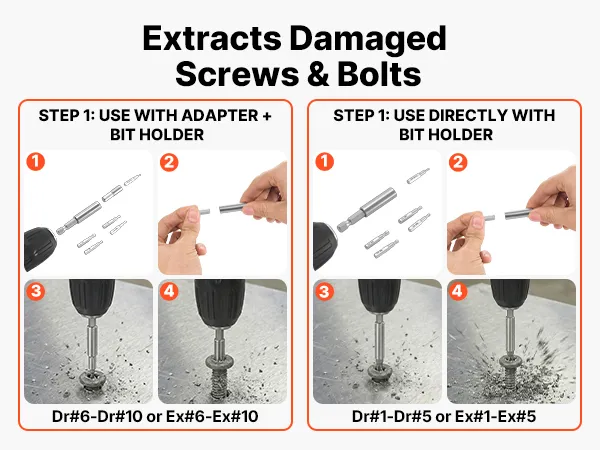 Extracts Damaged Screws & Bolts

STEP 1: USE WITH ADAPTER + BIT HOLDER

1

2

3

4

Dr#6-Dr#10 or Ex#6-Ex#10

STEP 1: USE DIRECTLY WITH BIT HOLDER

1

2

3

4

Dr#1-Dr#5 or Ex#1-Ex#5