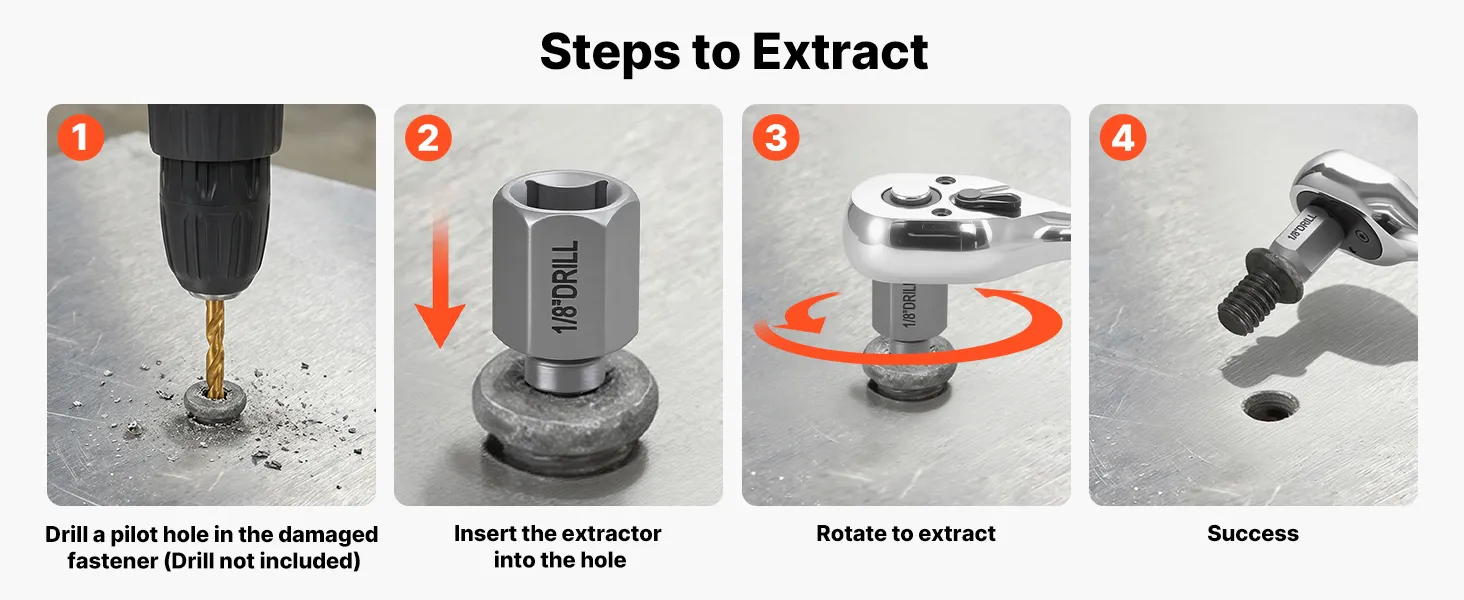 Steps to Extract

1

Drill a pilot hole in the damaged fastener (Drill not included)

2

1/8"DRILL

Insert the extractor into the hole

3

1/8"DRILL

Rotate to extract

4

1/8"DRILL

Success