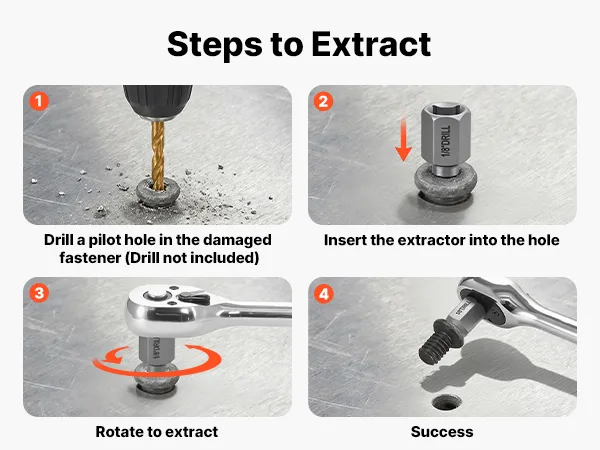 Steps to Extract

1

Drill a pilot hole in the damaged fastener (Drill not included)

2

1/8"DRILL

Insert the extractor into the hole

3

1/8"DRILL

Rotate to extract

4

1/8"DRILL

Success