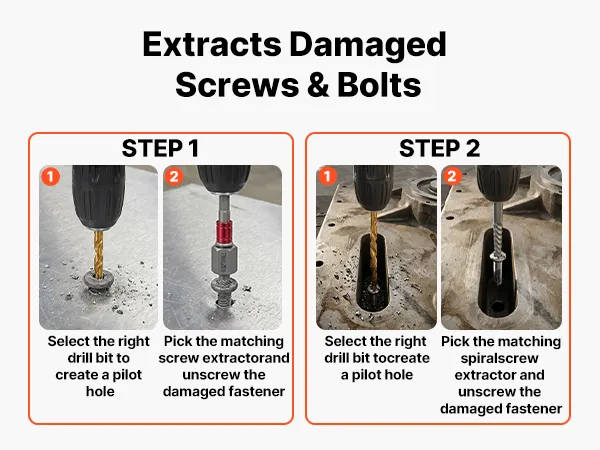 Extracts Damaged Screws & Bolts

STEP 1

1

Select the right drill bit to create a pilot hole

2

Pick the matching screw extractorand unscrew the damaged fastener

STEP 2

1

Select the right drill bit tocreate a pilot hole

2

Pick the matching spiralscrew extractor and unscrew the damaged fastener