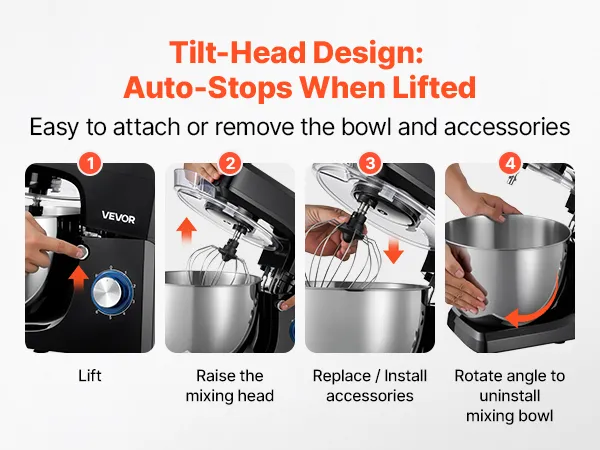 Tilt-Head Design:
Auto-Stops When Lifted

Easy to attach or remove the bowl and accessories

1

VEVOR

Lift

2

Raise the mixing head

3

Replace / Install accessories

4

Rotate angle to uninstall mixing bowl