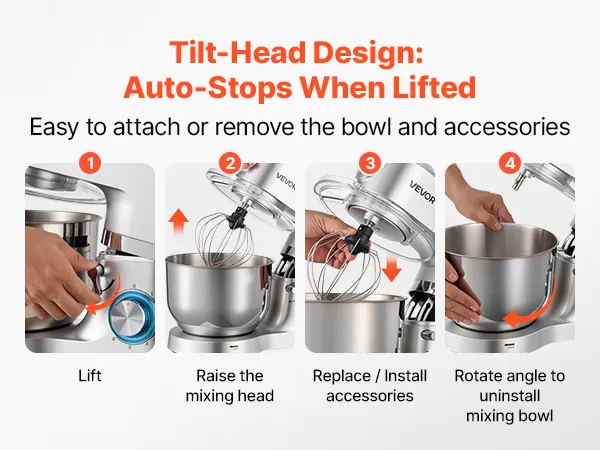 Tilt-Head Design:
Auto-Stops When Lifted

Easy to attach or remove the bowl and accessories

1

Lift

2

VEVOR

Raise the mixing head

3

VEVOR

Replace / Install accessories

4

Rotate angle to uninstall mixing bowl