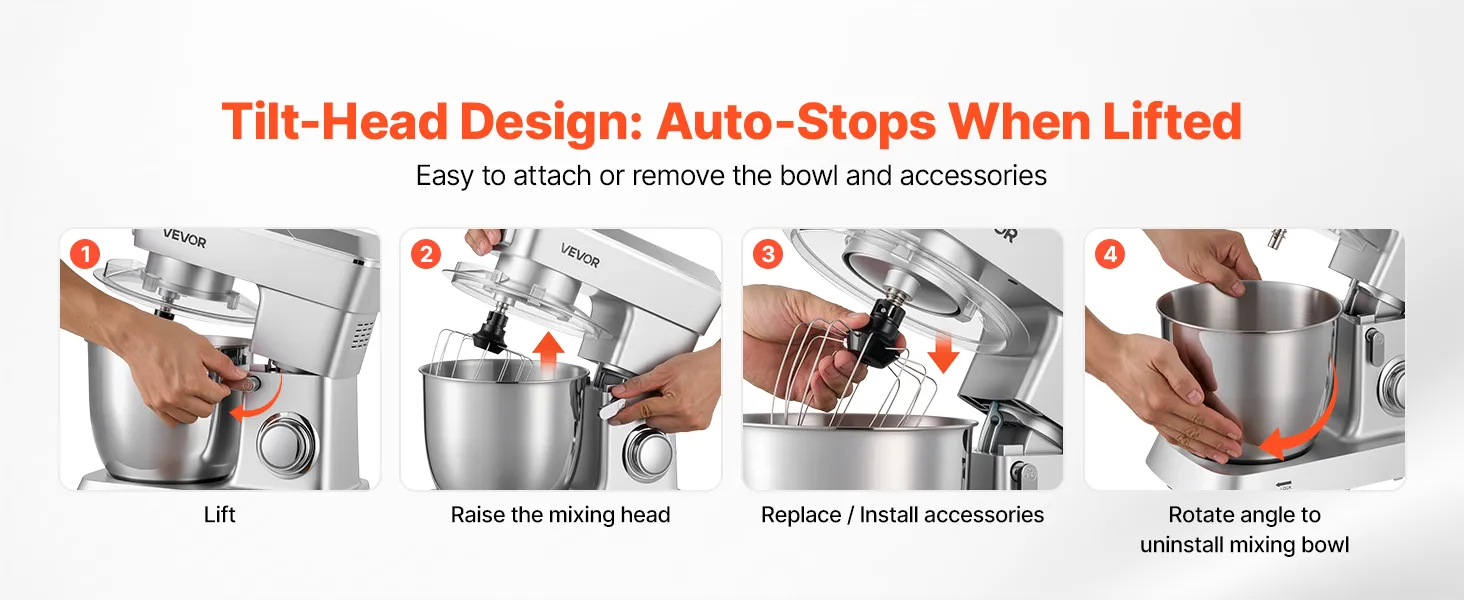 Tilt-Head Design: Auto-Stops When Lifted

Easy to attach or remove the bowl and accessories

1
VEVOR
Lift

2
VEVOR
Raise the mixing head

3
Replace / Install accessories

4
Rotate angle to uninstall mixing bowl