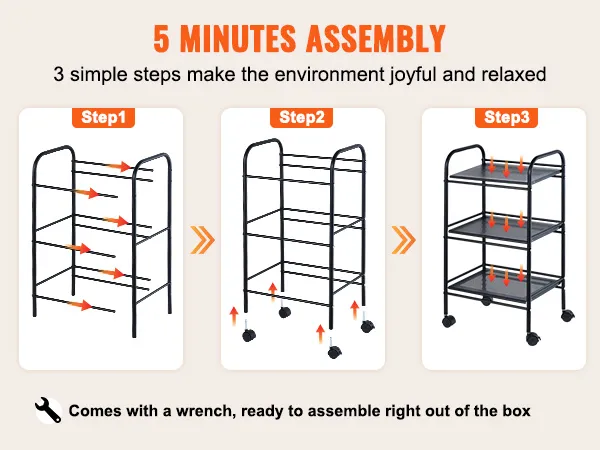 5 MINUTES ASSEMBLY

3 simple steps make the environment joyful and relaxed

Step1

Step2

Step3

Comes with a wrench, ready to assemble right out of the box