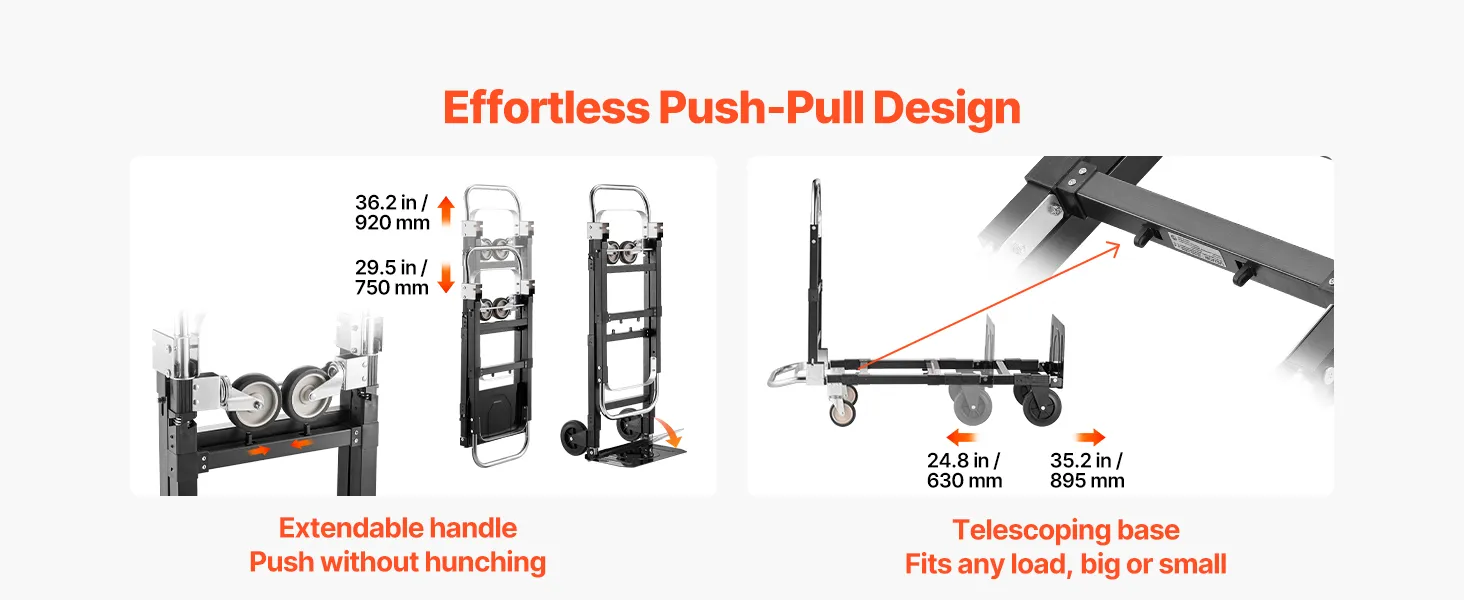 Effortless Push-Pull Design

36.2 in / 920 mm

29.5 in / 750 mm

Extendable handle
Push without hunching

24.8 in / 630 mm

35.2 in / 895 mm

Telescoping base
Fits any load, big or small