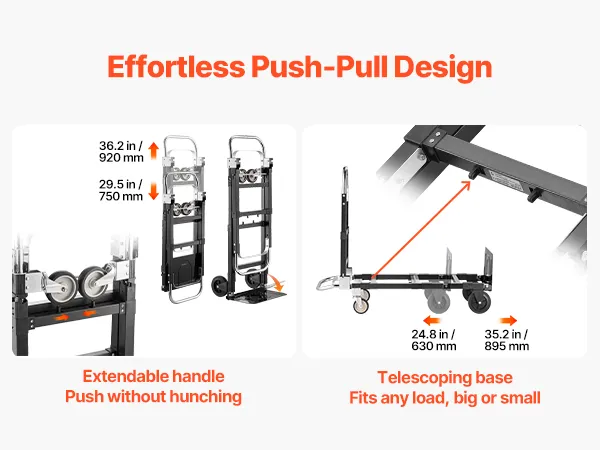 Effortless Push-Pull Design

36.2 in / 920 mm

29.5 in / 750 mm

Extendable handle
Push without hunching

24.8 in / 630 mm

35.2 in / 895 mm

Telescoping base
Fits any load, big or small