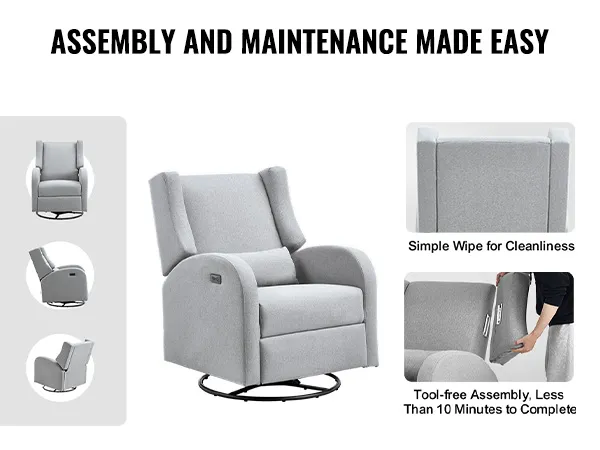 ASSEMBLY AND MAINTENANCE MADE EASY

Simple Wipe for Cleanliness

Tool-free Assembly, Less Than 10 Minutes to Complete