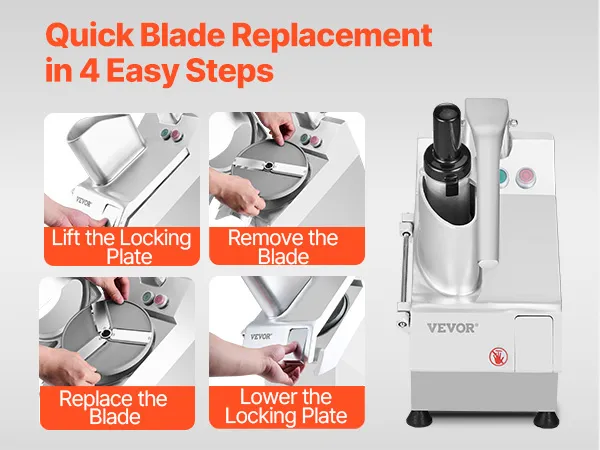 Quick Blade Replacement in 4 Easy Steps

VEVOR

Lift the Locking Plate

Remove the Blade

Replace the Blade

VEVOR

Lower the Locking Plate

VEVOR®