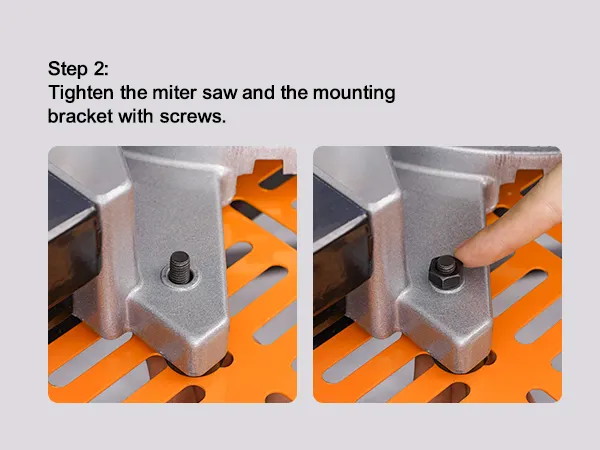 Step 2:
Tighten the miter saw and the mounting bracket with screws.