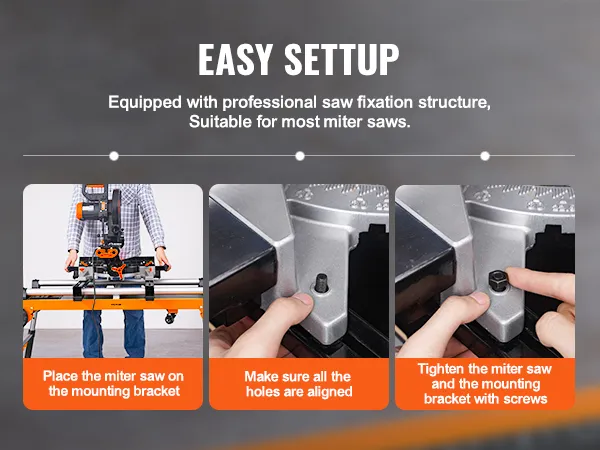 EASY SETTUP

Equipped with professional saw fixation structure, Suitable for most miter saws.

Place the miter saw on the mounting bracket

Make sure all the holes are aligned

Tighten the miter saw and the mounting bracket with screws