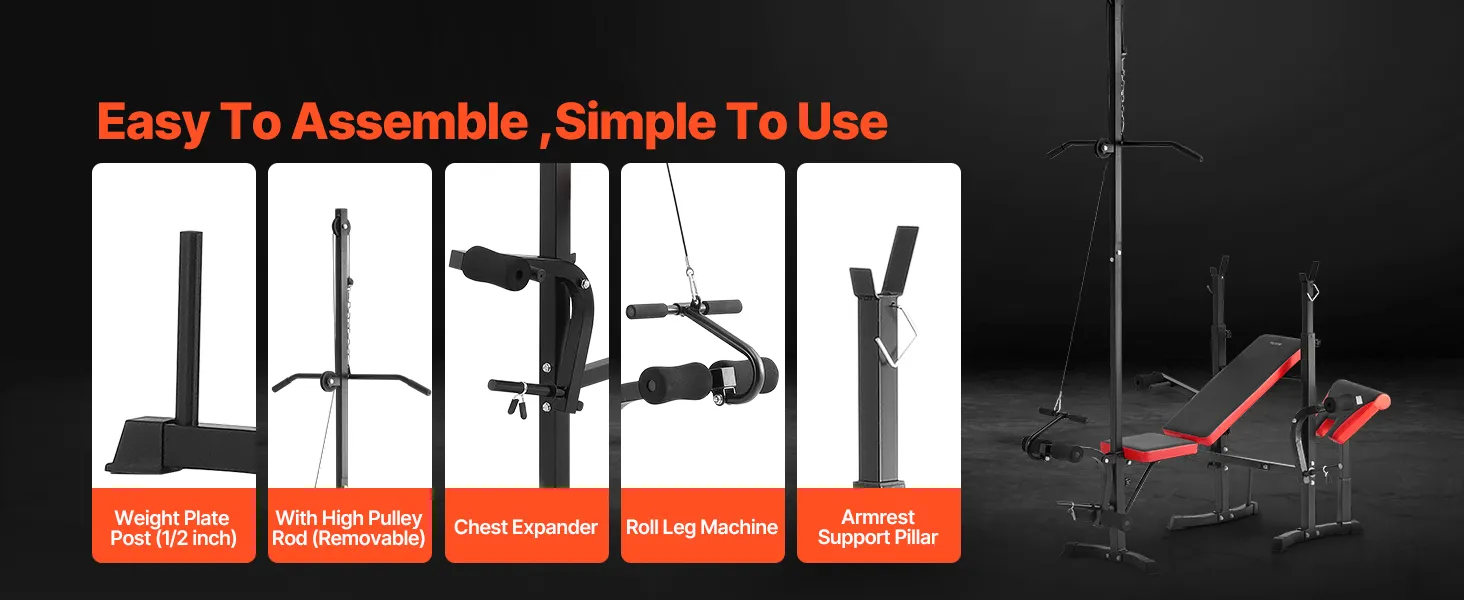 Easy To Assemble ,Simple To Use

Weight Plate Post (1/2 inch)

With High Pulley Rod (Removable)

Chest Expander

Roll Leg Machine

Armrest Support Pillar