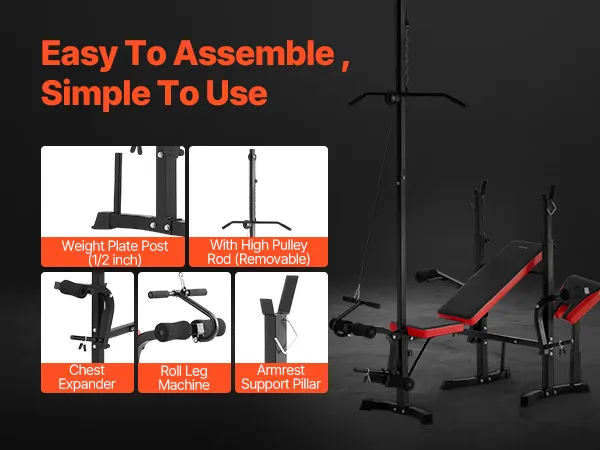 Easy To Assemble , Simple To Use

Weight Plate Post (1/2 inch)

With High Pulley Rod (Removable)

Chest Expander

Roll Leg Machine

Armrest Support Pillar