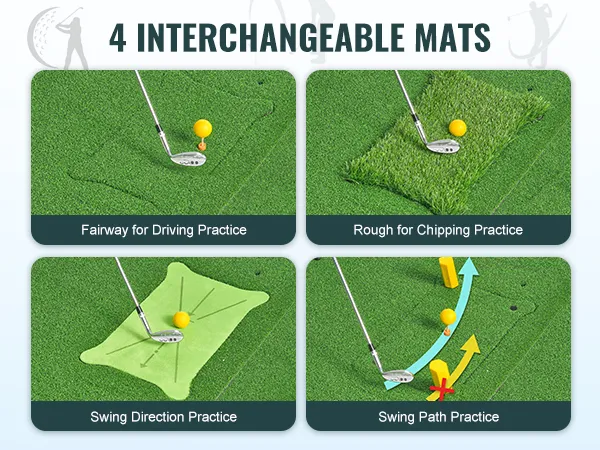 4 INTERCHANGEABLE MATS

Fairway for Driving Practice

Rough for Chipping Practice

Swing Direction Practice

Swing Path Practice