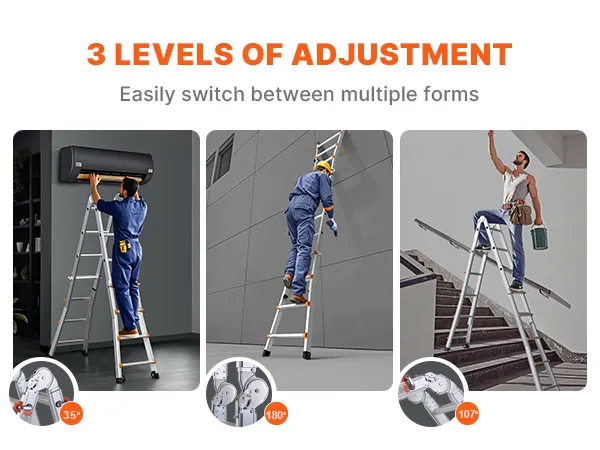 3 LEVELS OF ADJUSTMENT

Easily switch between multiple forms

35°

180°

107°