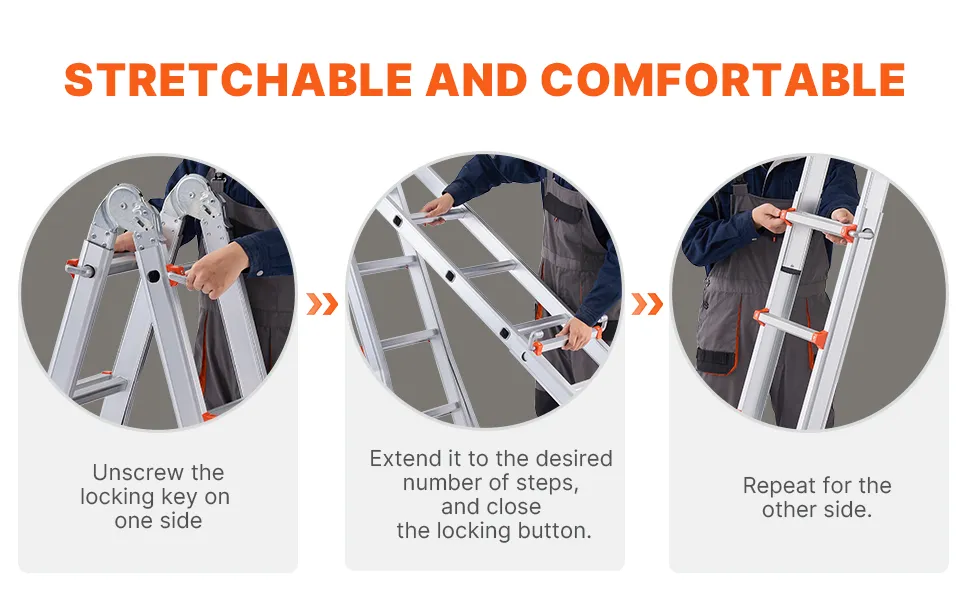 STRETCHABLE AND COMFORTABLE

Unscrew the locking key on one side

Extend it to the desired number of steps, and close the locking button.

Repeat for the other side.