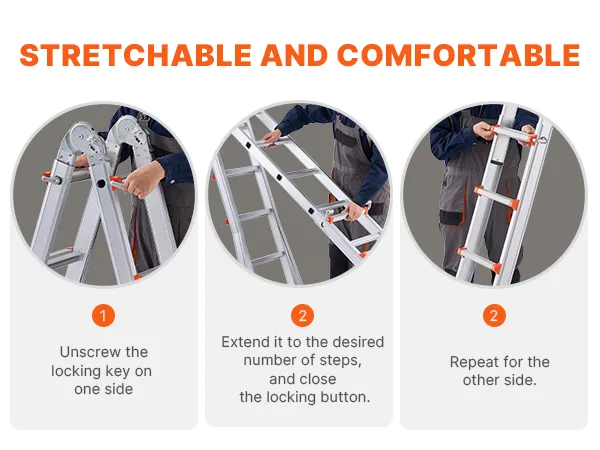 STRETCHABLE AND COMFORTABLE

1

Unscrew the locking key on one side

2

Extend it to the desired number of steps, and close the locking button.

2

Repeat for the other side.