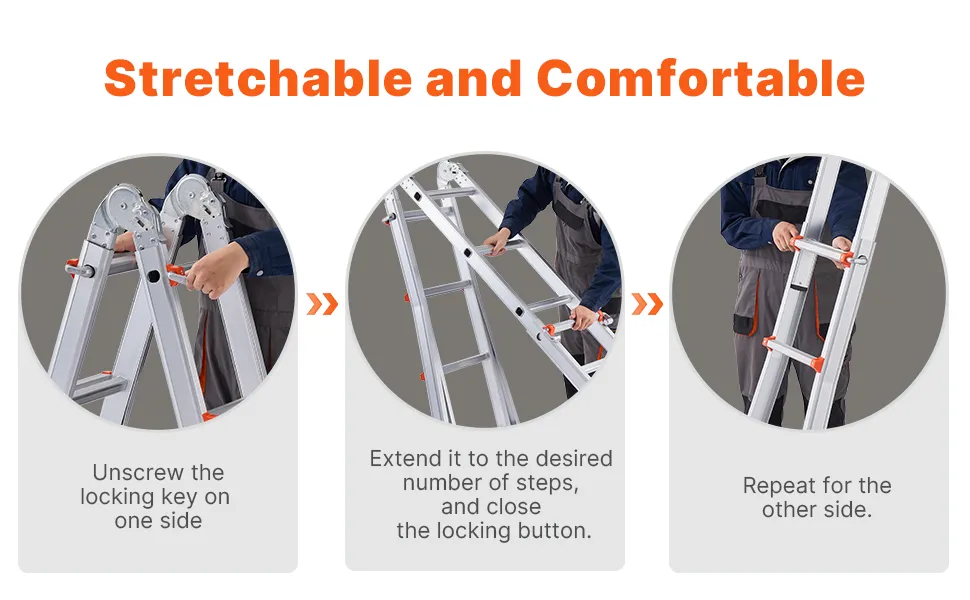 Stretchable and Comfortable

Unscrew the locking key on one side

Extend it to the desired number of steps, and close the locking button.

Repeat for the other side.