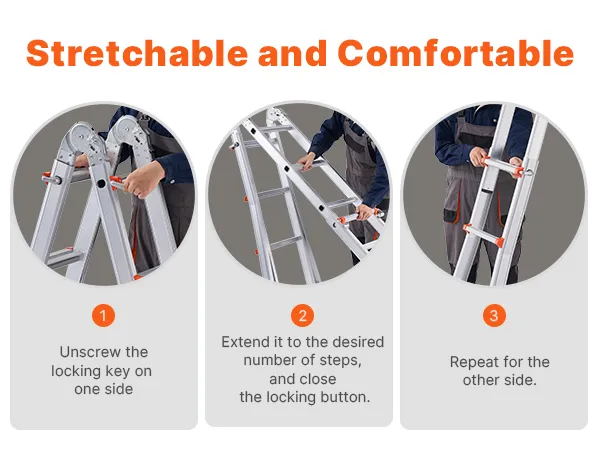 Stretchable and Comfortable

1

Unscrew the locking key on one side

2

Extend it to the desired number of steps, and close the locking button.

3

Repeat for the other side.