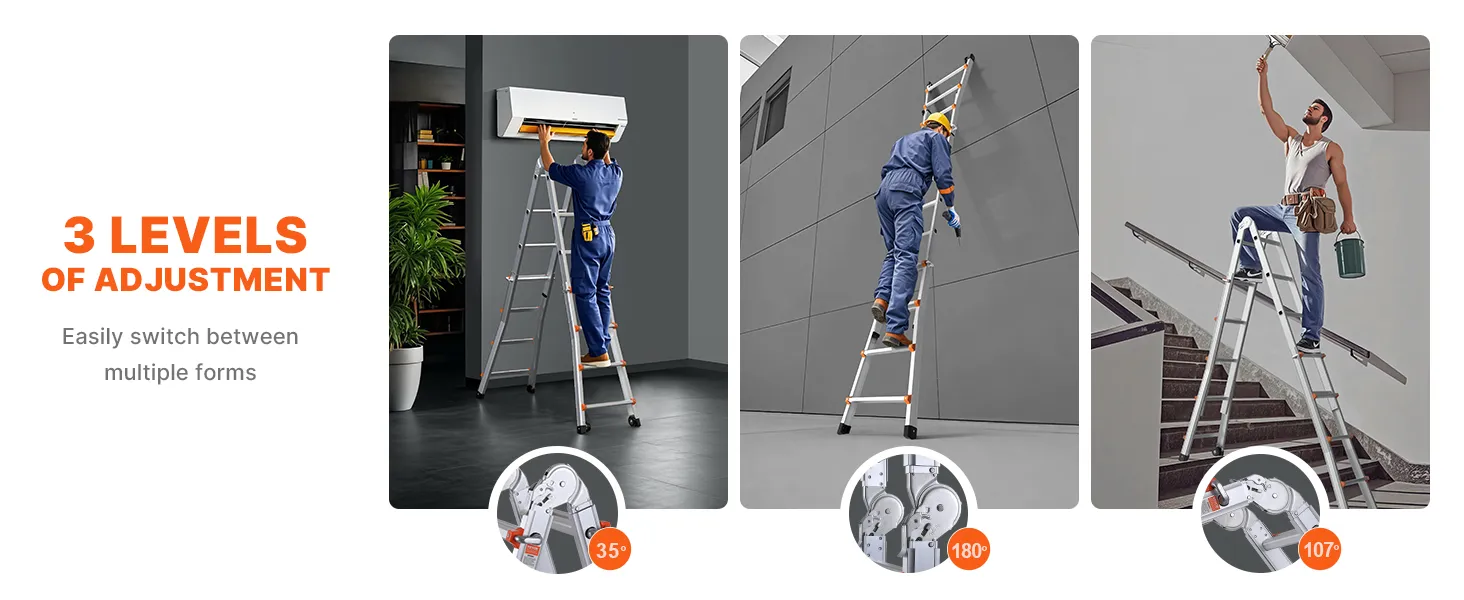 3 LEVELS OF ADJUSTMENT

Easily switch between multiple forms

35°

180°

107°