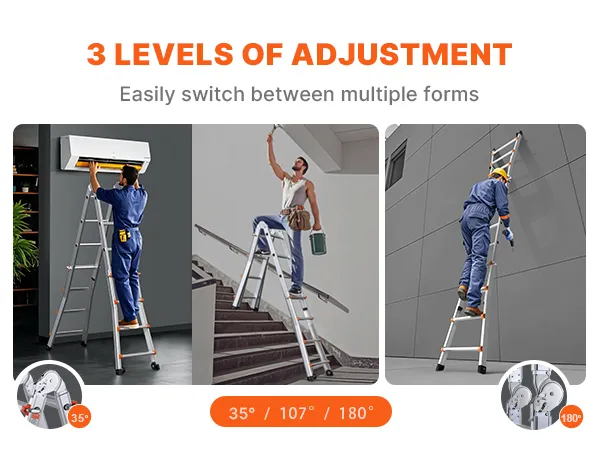 3 LEVELS OF ADJUSTMENT

Easily switch between multiple forms

35°

35° / 107° / 180°

180°