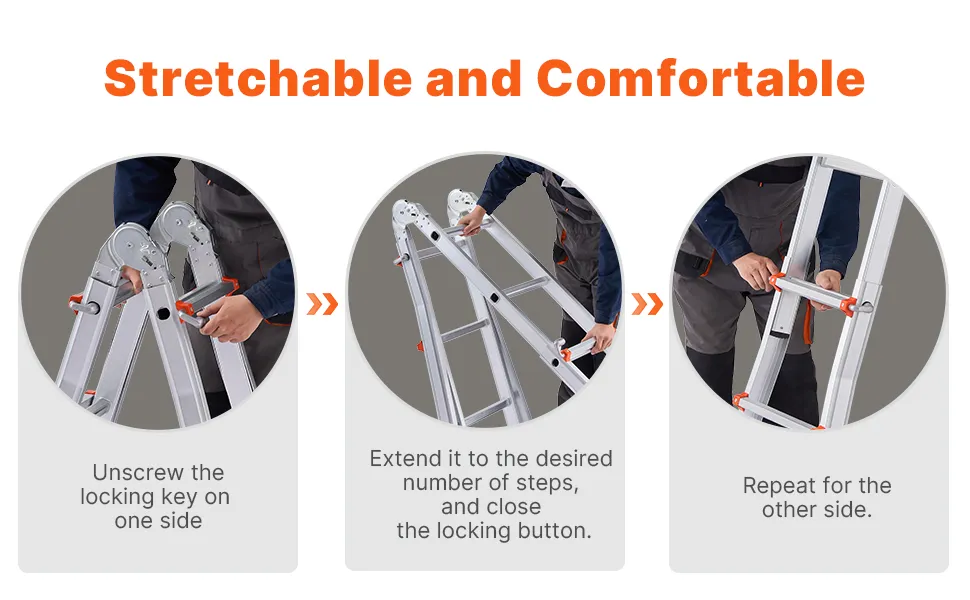 Stretchable and Comfortable

Unscrew the locking key on one side

Extend it to the desired number of steps, and close the locking button.

Repeat for the other side.